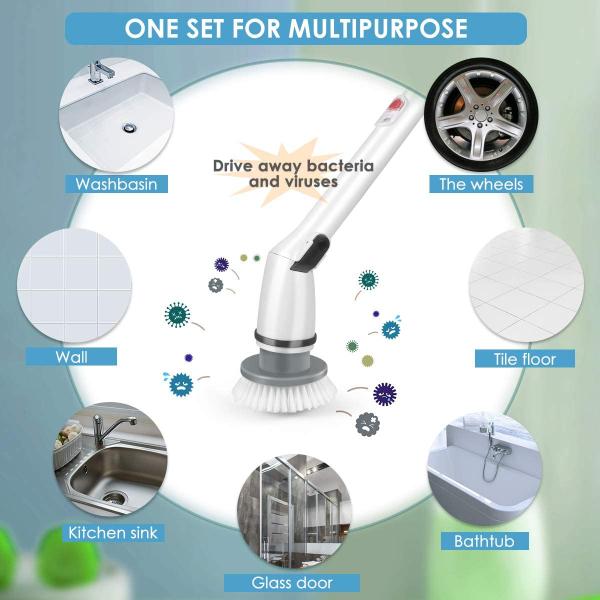 ONE SET FOR MULTIPURPOSE

Washbasin

Drive away bacteria and viruses

The wheels

Wall

Tile floor

Kitchen sink

Bathtub

Glass door