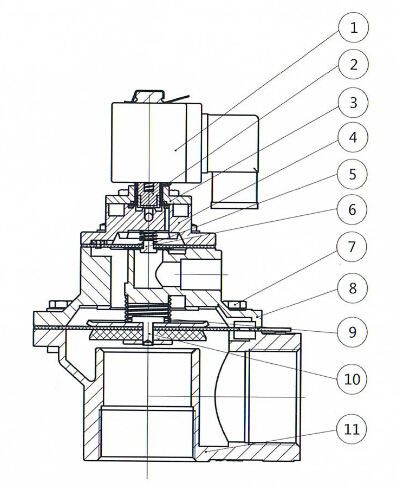 1
2
3
4
5
6
7
8
9
10
11