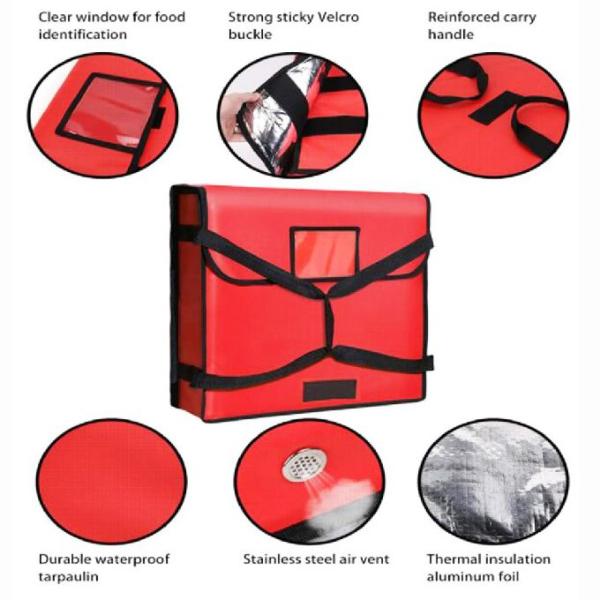 Clear window for food identification

Strong sticky Velcro buckle

Reinforced carry handle

Durable waterproof tarpaulin

Stainless steel air vent

Thermal insulation aluminum foil