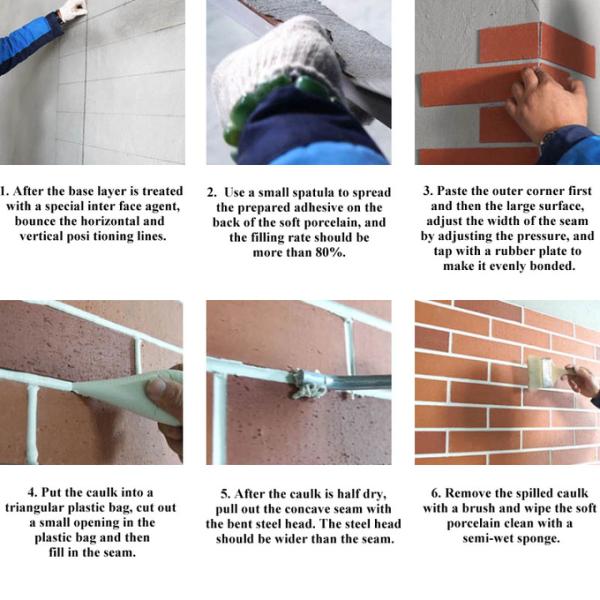 1. After the base layer is treated with a special inter face agent, bounce the horizontal and vertical posi tioning lines.

2. Use a small spatula to spread the prepared adhesive on the back of the soft porcelain, and the filling rate should be more than 80%.

3. Paste the outer corner first and then the large surface, adjust the width of the seam by adjusting the pressure, and tap with a rubber plate to make it evenly bonded.

4. Put the caulk into a triangular plastic bag, cut out a small opening in the plastic bag and then fill in the seam.

5. After the caulk is half dry, pull out the concave seam with the bent steel head. The steel head should be wider than the seam.

6. Remove the spilled caulk with a brush and wipe the soft porcelain clean with a semi-wet sponge.