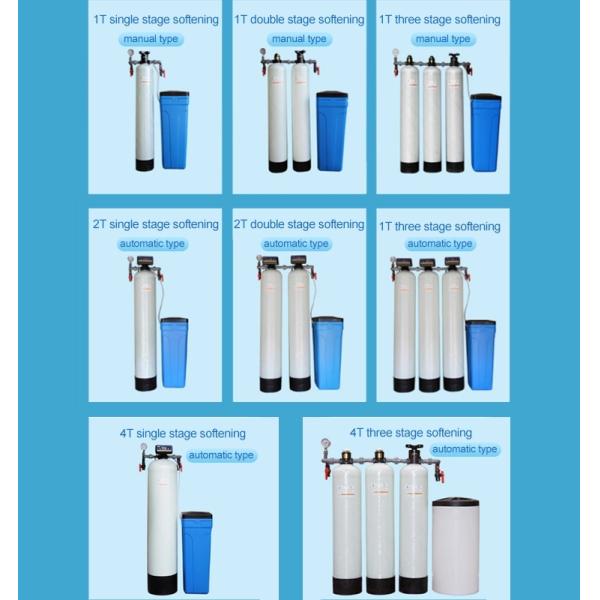 1T single stage softening
manual type

1T double stage softening
manual type

1T three stage softening
manual type

2T single stage softening
automatic type

2T double stage softening
automatic type

1T three stage softening
automatic type

4T single stage softening
automatic type

4T three stage softening
automatic type