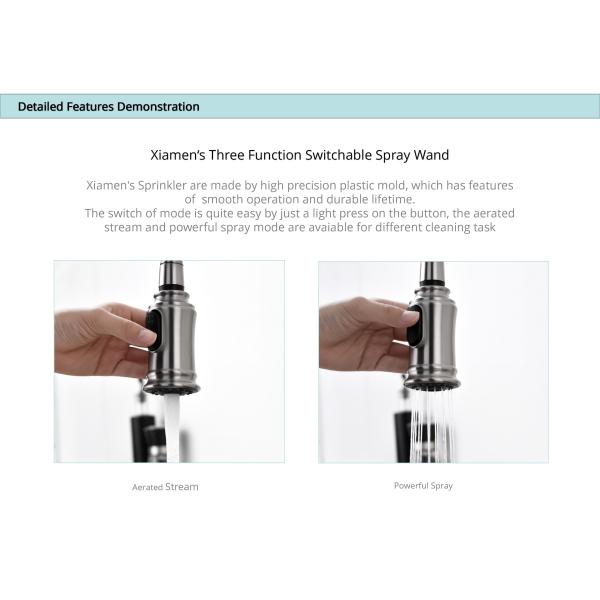 Detailed Features Demonstration

Xiamen's Three Function Switchable Spray Wand

Xiamen's Sprinkler are made by high precision plastic mold, which has features of smooth operation and durable lifetime.
The switch of mode is quite easy by just a light press on the button, the aerated stream and powerful spray mode are avaiable for different cleaning task

Aerated Stream

Powerful Spray