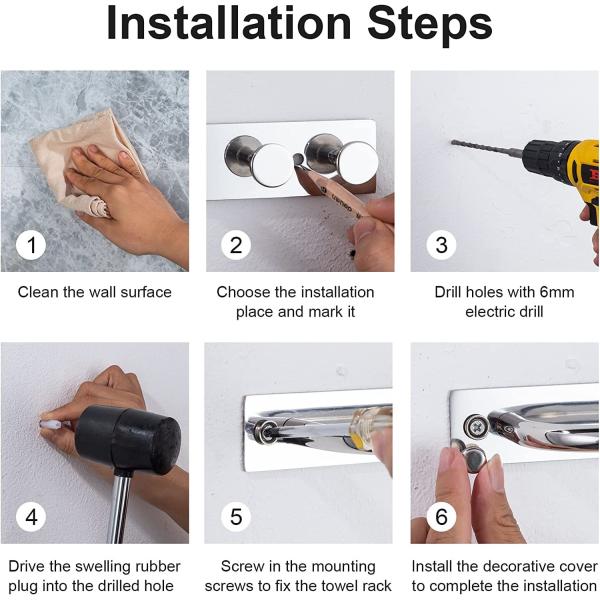 Installation Steps

1

Clean the wall surface

2

Choose the installation place and mark it

3

Drill holes with 6mm electric drill

4

Drive the swelling rubber plug into the drilled hole

5

Screw in the mounting screws to fix the towel rack

6

Install the decorative cover to complete the installation