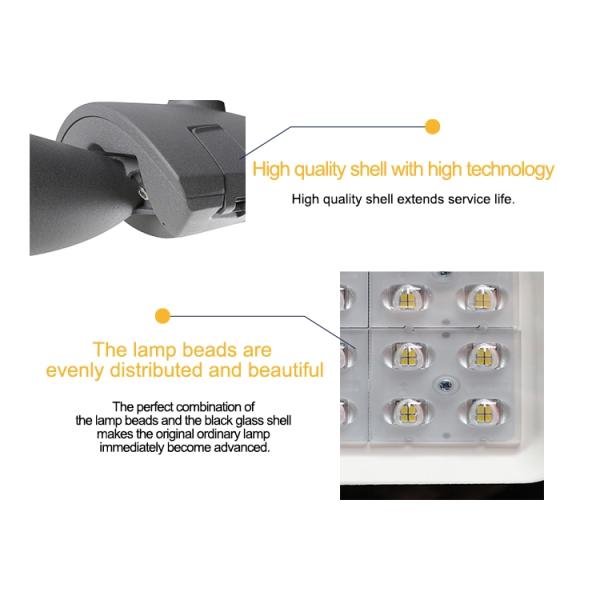 High quality shell with high technology

High quality shell extends service life.

The lamp beads are evenly distributed and beautiful

The perfect combination of the lamp beads and the black glass shell makes the original ordinary lamp immediately become advanced.