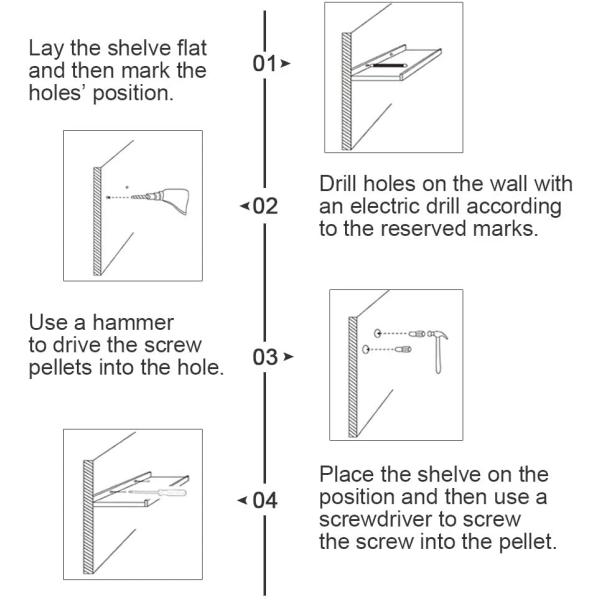 Lay the shelve flat and then mark the holes' position.

01

02

Drill holes on the wall with an electric drill according to the reserved marks.

Use a hammer to drive the screw pellets into the hole.

03

04

Place the shelve on the position and then use a screwdriver to screw the screw into the pellet.