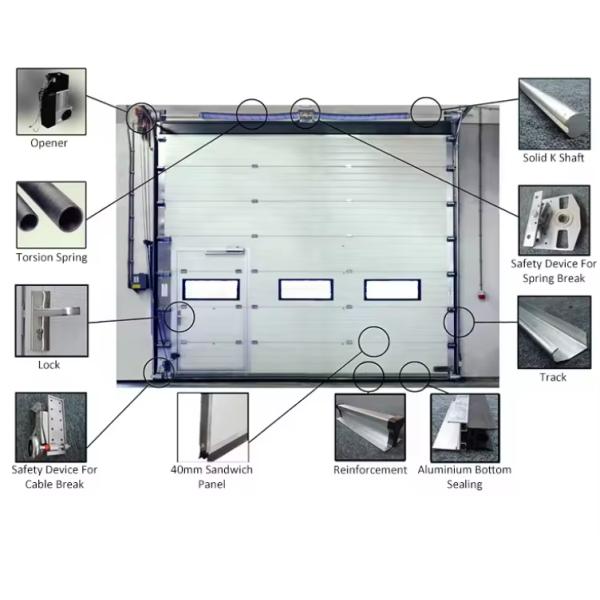 Opener

Torsion Spring

Lock

Safety Device For Cable Break

40mm Sandwich Panel

Reinforcement

Aluminium Bottom Sealing

Solid K Shaft

Safety Device For Spring Break

Track