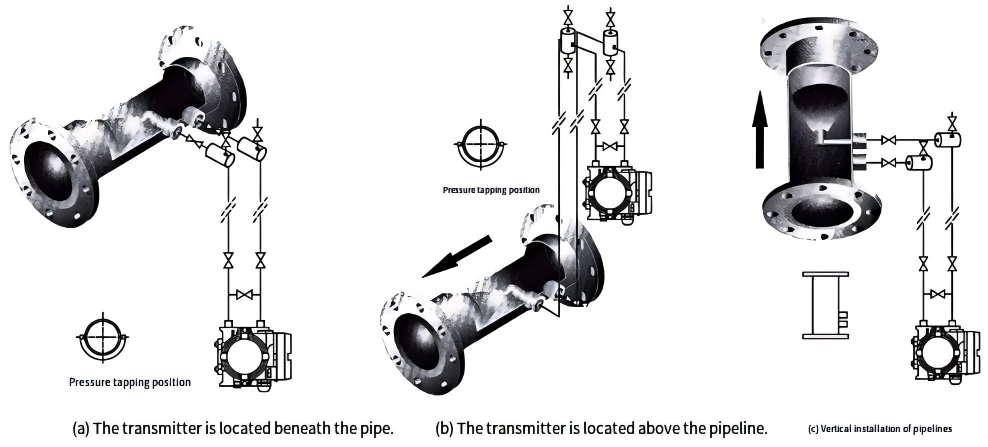 Pressure tapping position

(a) The transmitter is located beneath the pipe.

Pressure tapping position

(b) The transmitter is located above the pipeline.

(c) Vertical installation of pipelines