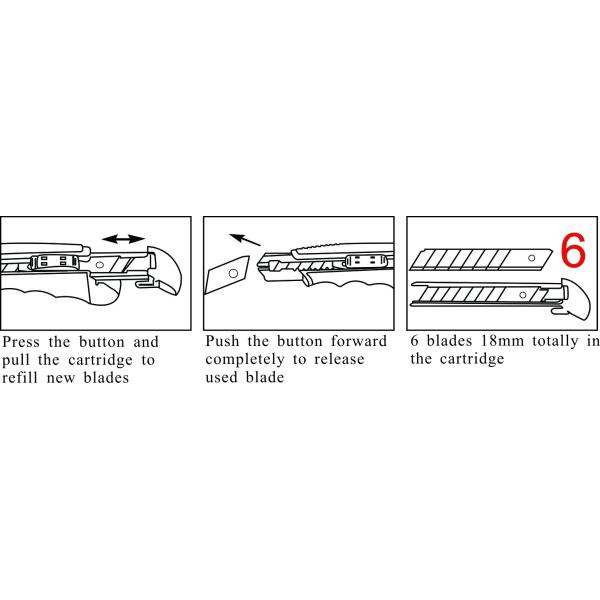 Press the button and pull the cartridge to refill new blades

Push the button forward completely to release used blade

6

6 blades 18mm totally in the cartridge