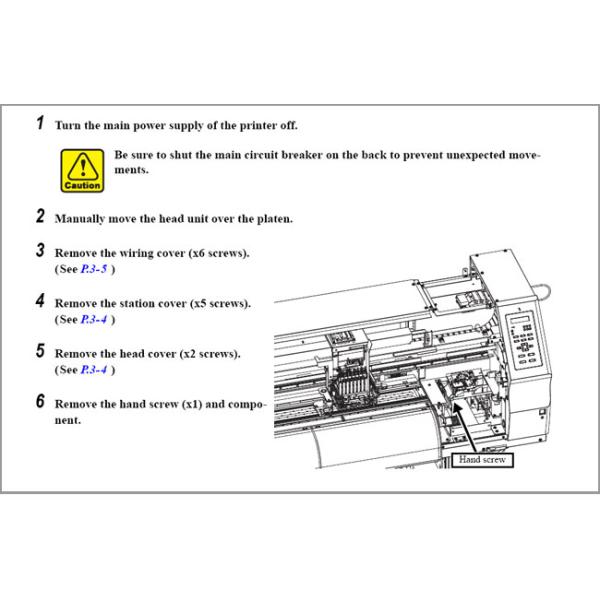 1 Turn the main power supply of the printer off.

Caution

Be sure to shut the main circuit breaker on the back to prevent unexpected movements.

2 Manually move the head unit over the platen.

3 Remove the wiring cover (x6 screws). (See P.3-5 )

4 Remove the station cover (x5 screws). (See P.3-4 )

5 Remove the head cover (x2 screws). (See P.3-4 )

6 Remove the hand screw (x1) and component.

Hand screw