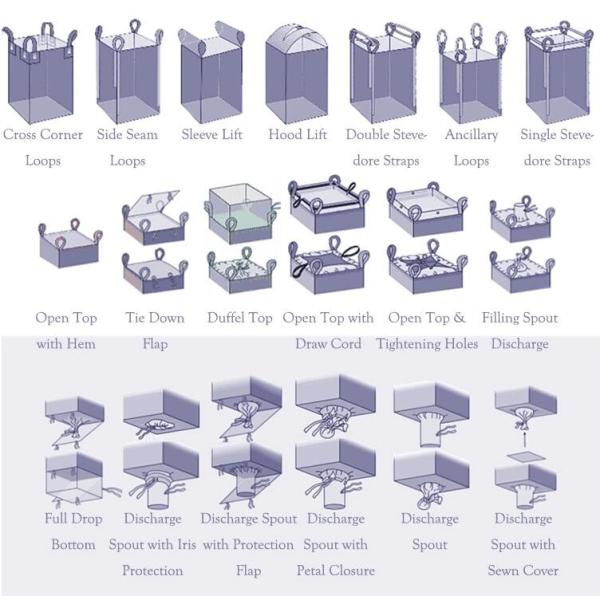 Cross Corner Loops

Side Seam Loops

Sleeve Lift

Hood Lift

Double Stevedore Straps

Ancillary Loops

Single Stevedore Straps

Open Top with Hem

Tie Down Flap

Duffel Top

Open Top with Draw Cord

Open Top & Tightening Holes

Filling Spout Discharge

Full Drop Bottom

Discharge Spout with Iris Protection

Discharge Spout with Protection Flap

Discharge Spout with Petal Closure

Discharge Spout

Discharge Spout with Sewn Cover