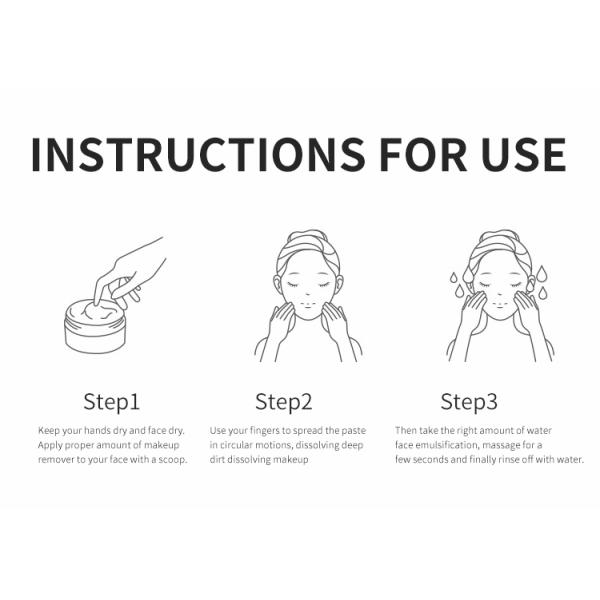 INSTRUCTIONS FOR USE

Step1

Keep your hands dry and face dry. Apply proper amount of makeup remover to your face with a scoop.

Step2

Use your fingers to spread the paste in circular motions, dissolving deep dirt dissolving makeup

Step3

Then take the right amount of water face emulsification, massage for a few seconds and finally rinse off with water.