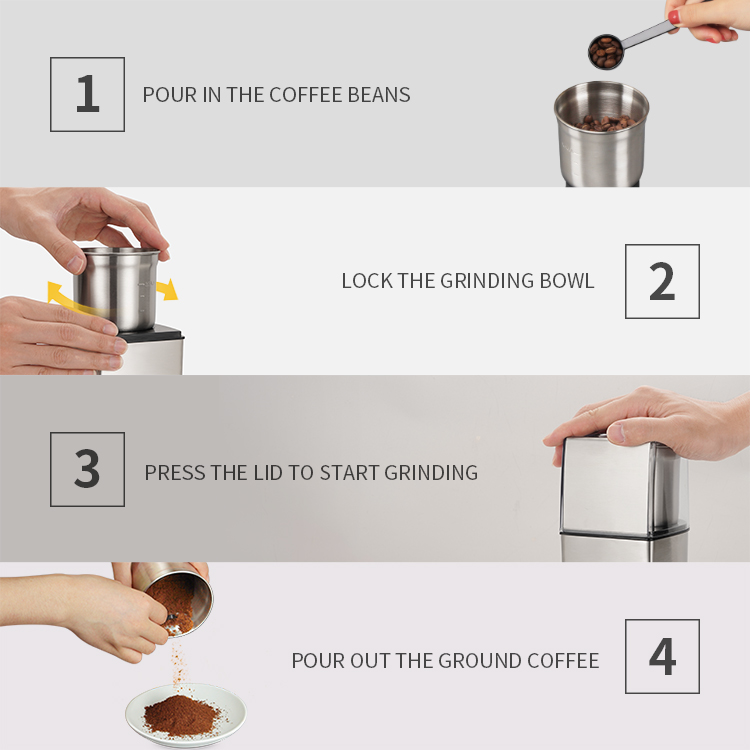 1

POUR IN THE COFFEE BEANS

LOCK THE GRINDING BOWL

2

3

PRESS THE LID TO START GRINDING

POUR OUT THE GROUND COFFEE

4