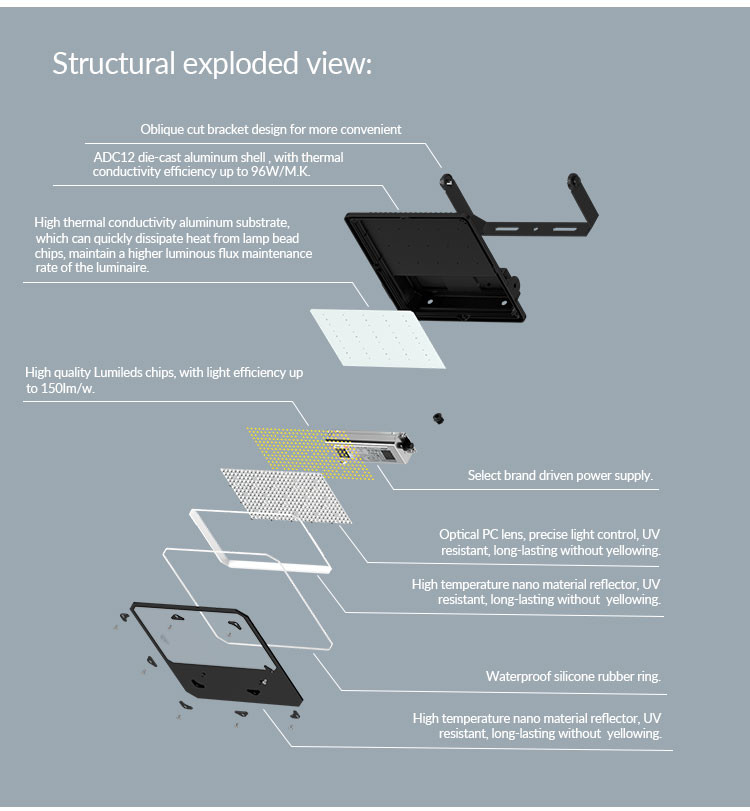 Structural exploded view:

Oblique cut bracket design for more convenient

ADC12 die-cast aluminum shell , with thermal conductivity efficiency up to 96W/M.K.

High thermal conductivity aluminum substrate, which can quickly dissipate heat from lamp bead chips, maintain a higher luminous flux maintenance rate of the luminaire.

High quality Lumileds chips, with light efficiency up to 150lm/w.

Select brand driven power supply.

Optical PC lens, precise light control, UV resistant, long-lasting without yellowing.

High temperature nano material reflector, UV resistant, long-lasting without yellowing.

Waterproof silicone rubber ring.

High temperature nano material reflector, UV resistant, long-lasting without yellowing.