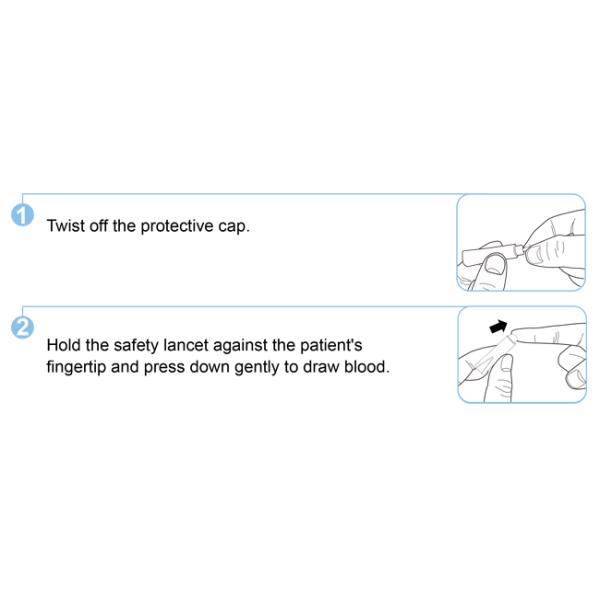 1
Twist off the protective cap.

2
Hold the safety lancet against the patient's fingertip and press down gently to draw blood.