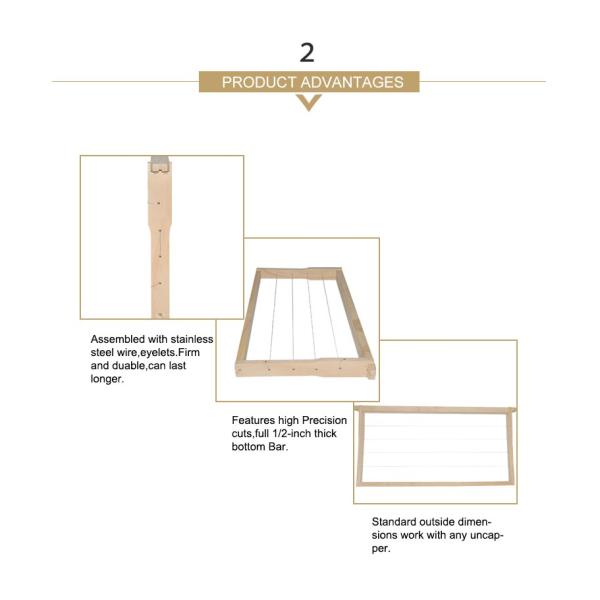 2

PRODUCT ADVANTAGES

Assembled with stainless steel wire,eyelets.Firm and duable,can last longer.

Features high Precision cuts,full 1/2-inch thick bottom Bar.

Standard outside dimensions work with any uncapper.