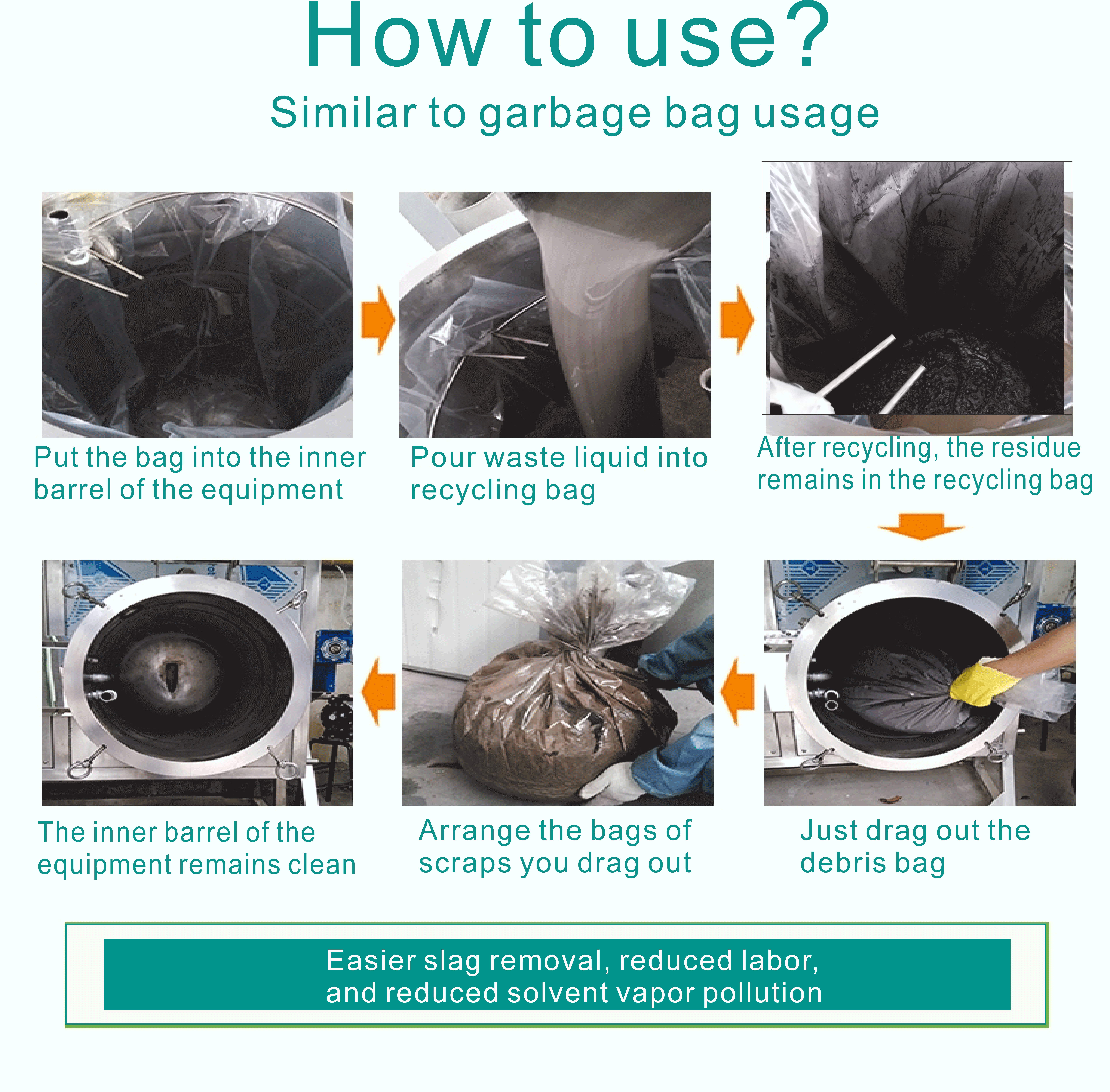 How to use?

Similar to garbage bag usage

Put the bag into the inner barrel of the equipment

Pour waste liquid into recycling bag

After recycling, the residue remains in the recycling bag

Just drag out the debris bag

Arrange the bags of scraps you drag out

The inner barrel of the equipment remains clean

Easier slag removal, reduced labor, and reduced solvent vapor pollution