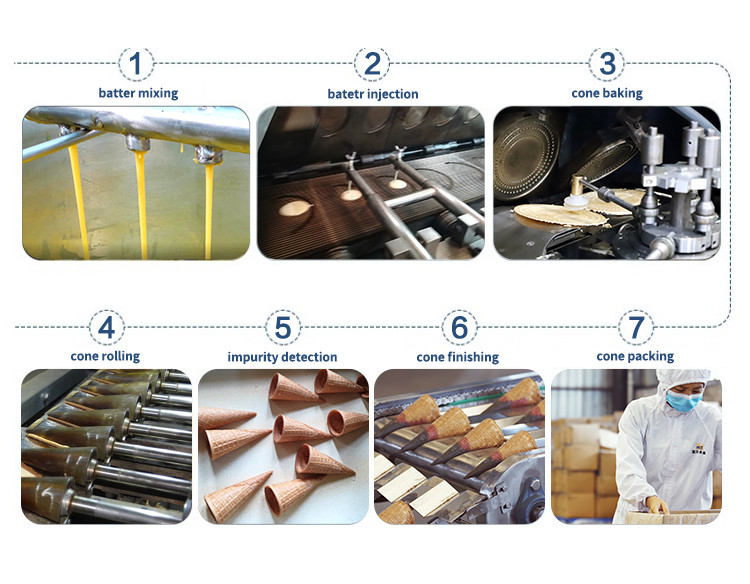 1
batter mixing

2
batetr injection

3
cone baking

4
cone rolling

5
impurity detection

6
cone finishing

7
cone packing