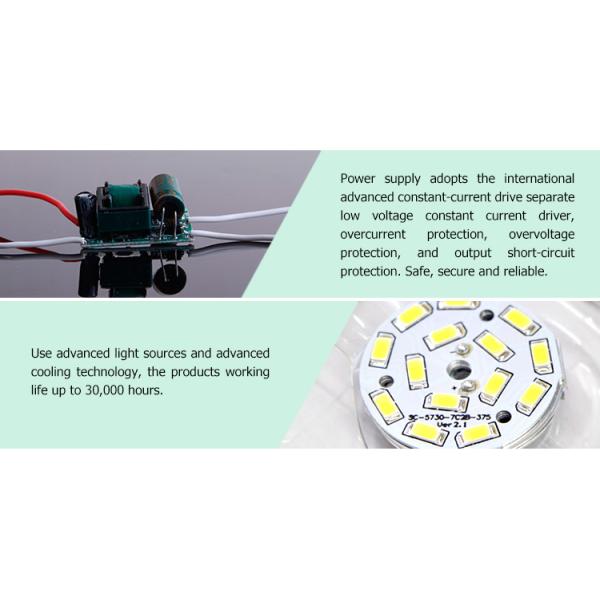 Power supply adopts the international advanced constant-current drive separate low voltage constant current driver, overcurrent protection, overvoltage protection, and output short-circuit protection. Safe, secure and reliable.

Use advanced light sources and advanced cooling technology, the products working life up to 30,000 hours.

SC-5730-7C2B-375
Ver 2.1