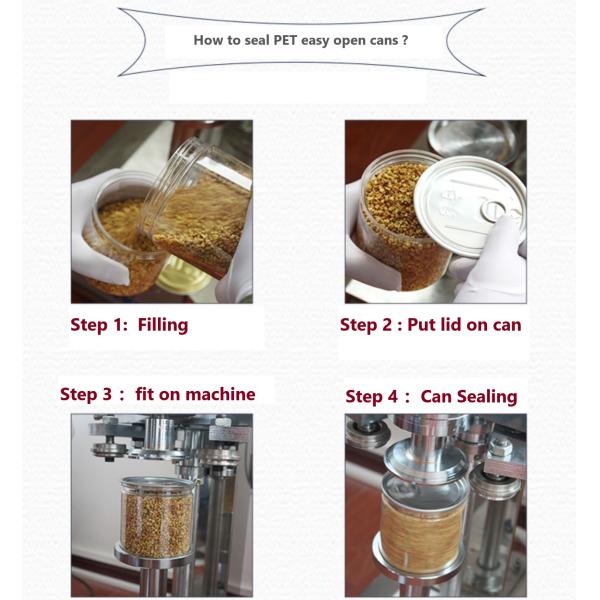 How to seal PET easy open cans ?

Step 1: Filling

Step 2 : Put lid on can

Step 3 : fit on machine

Step 4 : Can Sealing