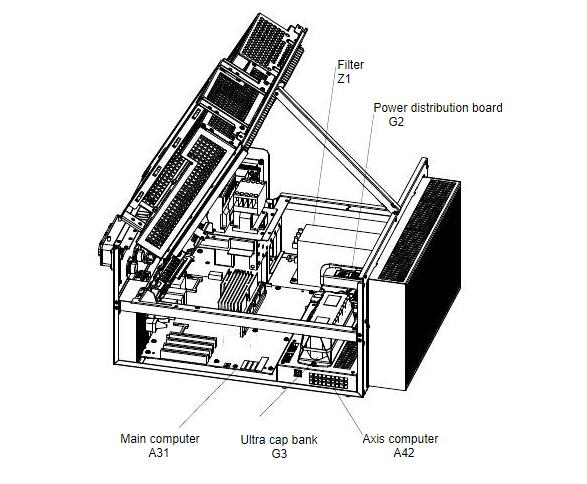 Filter
Z1

Power distribution board
G2

Main computer
A31

Ultra cap bank
G3

Axis computer
A42