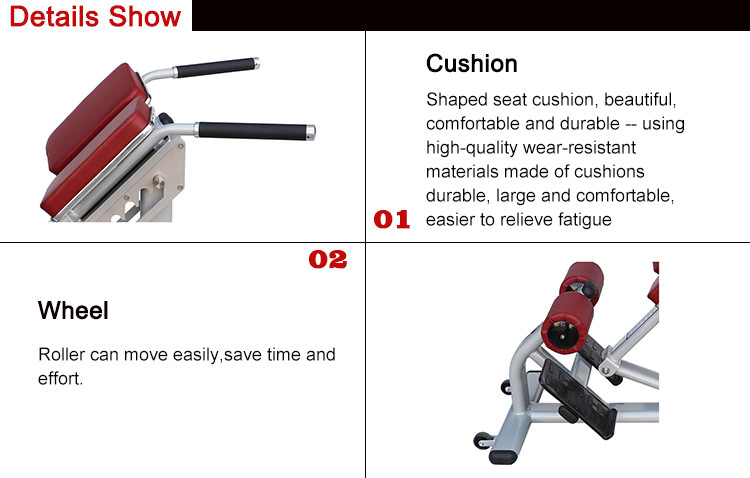 Details Show

Cushion

Shaped seat cushion, beautiful, comfortable and durable -- using high-quality wear-resistant materials made of cushions durable, large and comfortable, easier to relieve fatigue

01

02

Wheel

Roller can move easily,save time and effort.