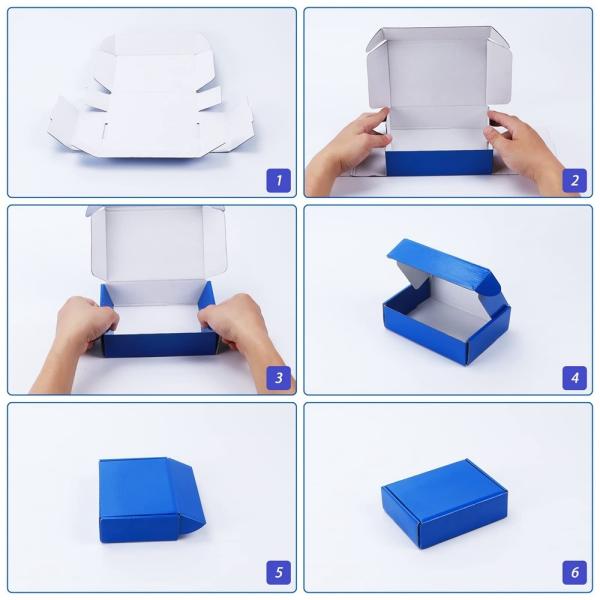 1

2

3

4

5

6