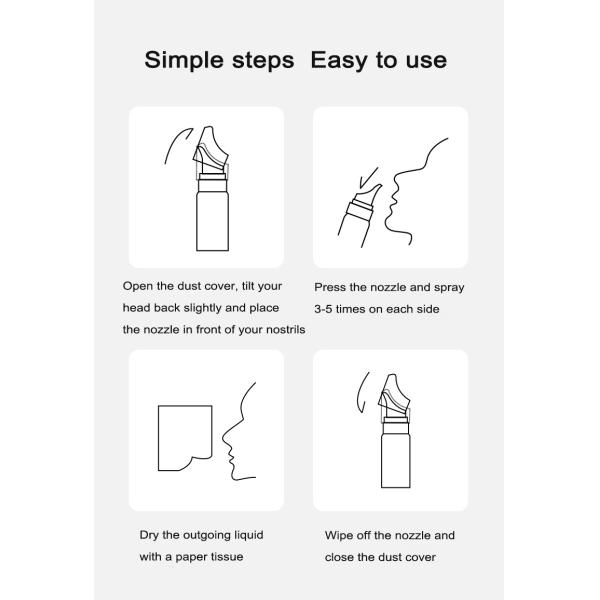 Simple steps  Easy to use

Open the dust cover, tilt your head back slightly and place the nozzle in front of your nostrils

Press the nozzle and spray 3-5 times on each side

Dry the outgoing liquid with a paper tissue

Wipe off the nozzle and close the dust cover