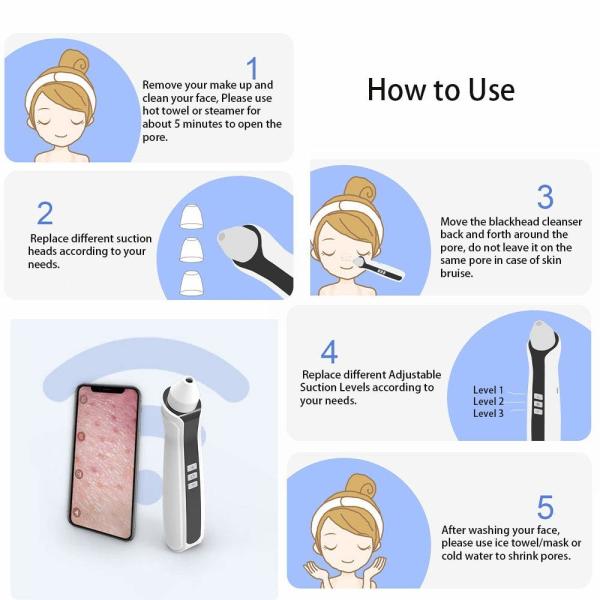 How to Use

1
Remove your make up and clean your face, Please use hot towel or steamer for about 5 minutes to open the pore.

2
Replace different suction heads according to your needs.

3
Move the blackhead cleanser back and forth around the pore, do not leave it on the same pore in case of skin bruise.

4
Replace different Adjustable Suction Levels according to your needs.

Level 1
Level 2
Level 3

5
After washing your face, please use ice towel/mask or cold water to shrink pores.