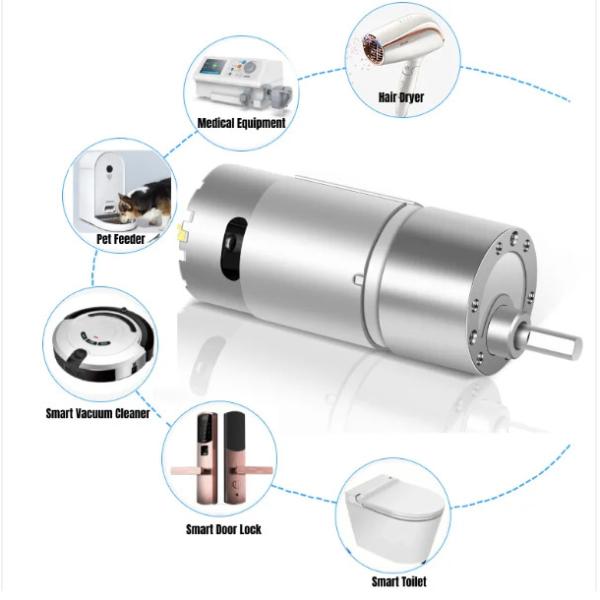 Hair Dryer

Medical Equipment

Pet Feeder

Smart Vacuum Cleaner

Smart Door Lock

Smart Toilet