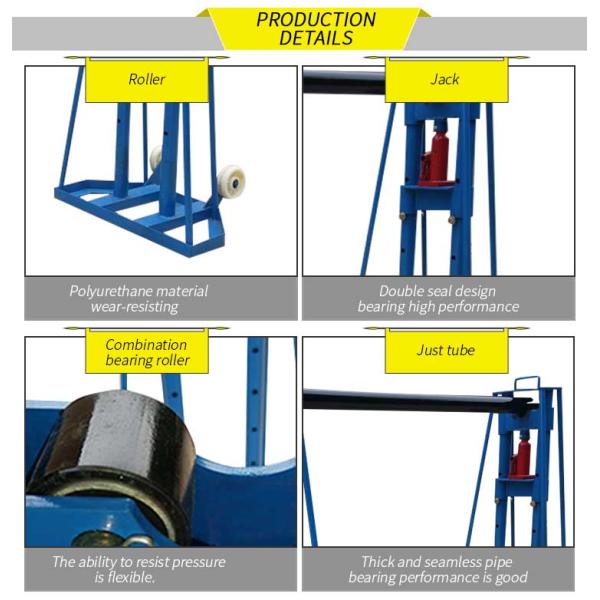 PRODUCTION DETAILS

Roller

Polyurethane material wear-resisting

Jack

Double seal design bearing high performance

Combination bearing roller

The ability to resist pressure is flexible.

Just tube

Thick and seamless pipe bearing performance is good