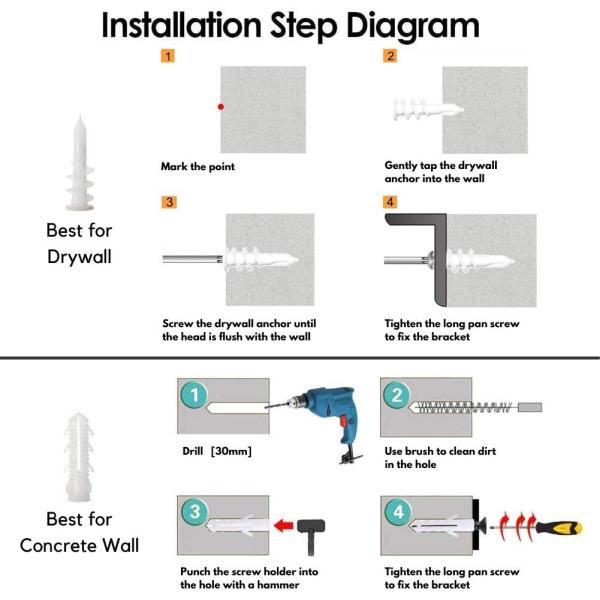 Installation Step Diagram

Best for Drywall

1

Mark the point

2

Gently tap the drywall anchor into the wall

3

Screw the drywall anchor until the head is flush with the wall

4

Tighten the long pan screw to fix the bracket

Best for Concrete Wall

1

Drill [30mm]

2

Use brush to clean dirt in the hole

3

Punch the screw holder into the hole with a hammer

4

Tighten the long pan screw to fix the bracket