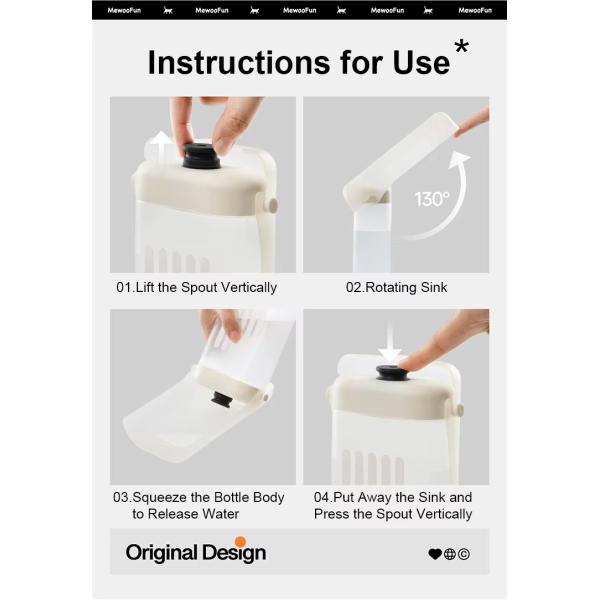 MewooFun MewooFun MewooFun MewooFun MewooFun

Instructions for Use*

130°

01.Lift the Spout Vertically

02.Rotating Sink

03.Squeeze the Bottle Body to Release Water

04.Put Away the Sink and Press the Spout Vertically

Original Design