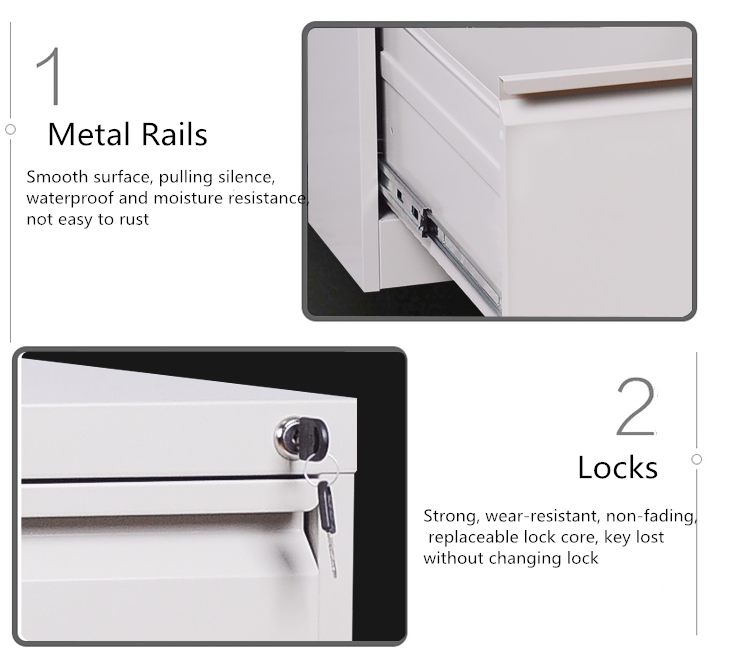 1

Metal Rails

Smooth surface, pulling silence, waterproof and moisture resistance, not easy to rust

2

Locks

Strong, wear-resistant, non-fading, replaceable lock core, key lost without changing lock