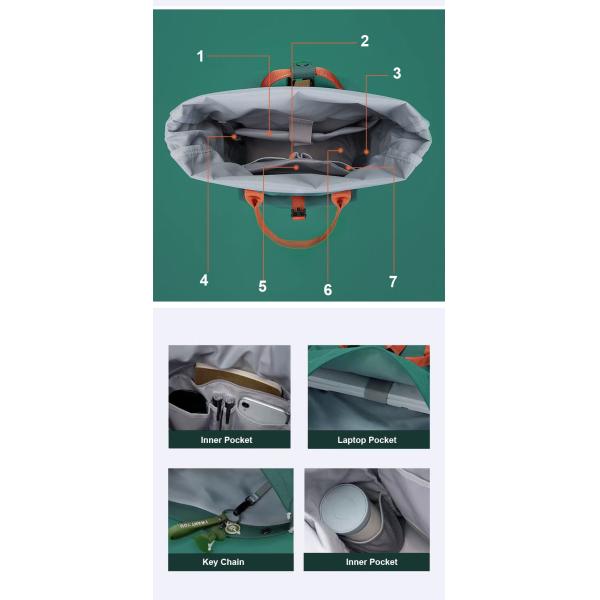 1
2
3
4
5
6
7

Inner Pocket

Laptop Pocket

Key Chain

Inner Pocket