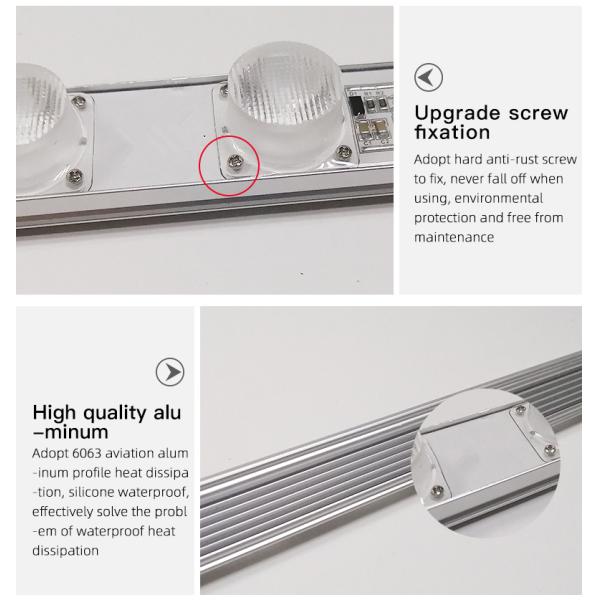 Upgrade screw fixation

Adopt hard anti-rust screw to fix, never fall off when using, environmental protection and free from maintenance

High quality alu -minum

Adopt 6063 aviation alum -inum profile heat dissipa -tion, silicone waterproof, effectively solve the probl -em of waterproof heat dissipation