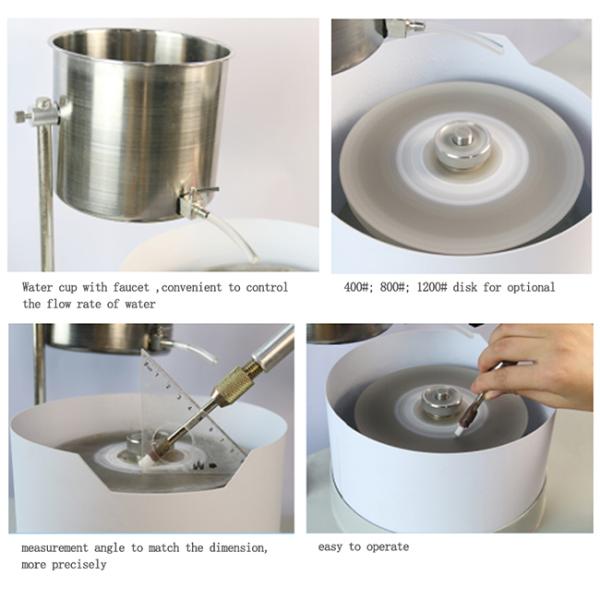 Water cup with faucet ,convenient to control the flow rate of water

400#; 800#; 1200# disk for optional

measurement angle to match the dimension, more precisely

easy to operate