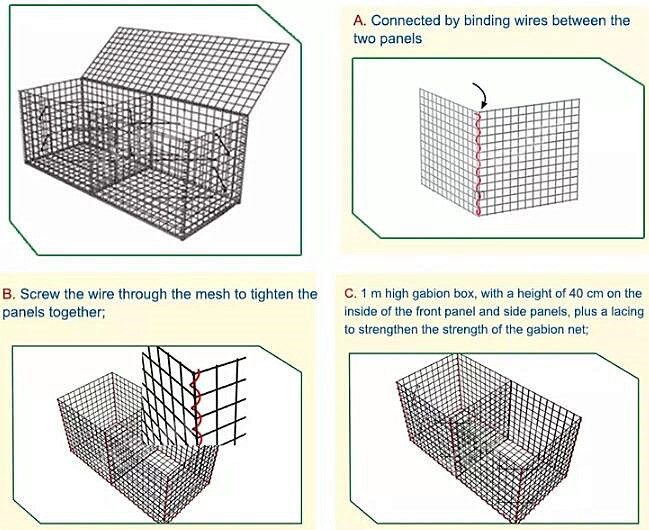 A. Connected by binding wires between the two panels

B. Screw the wire through the mesh to tighten the panels together;

C. 1 m high gabion box, with a height of 40 cm on the inside of the front panel and side panels, plus a lacing to strengthen the strength of the gabion net;