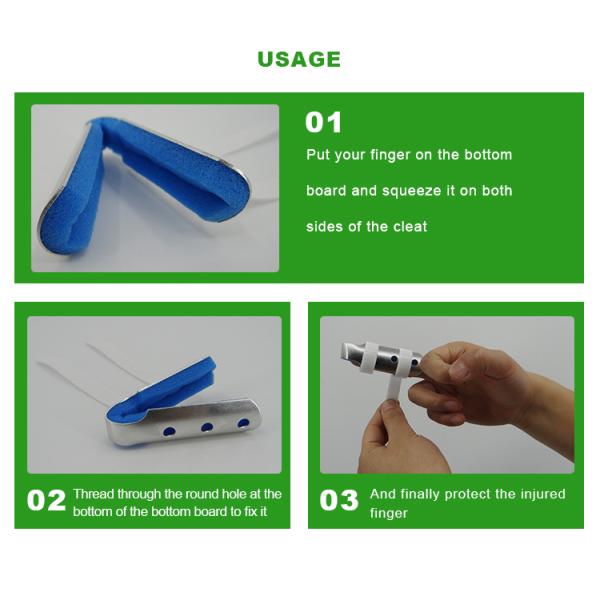 USAGE

01

Put your finger on the bottom board and squeeze it on both sides of the cleat

02 Thread through the round hole at the bottom of the bottom board to fix it

03 And finally protect the injured finger