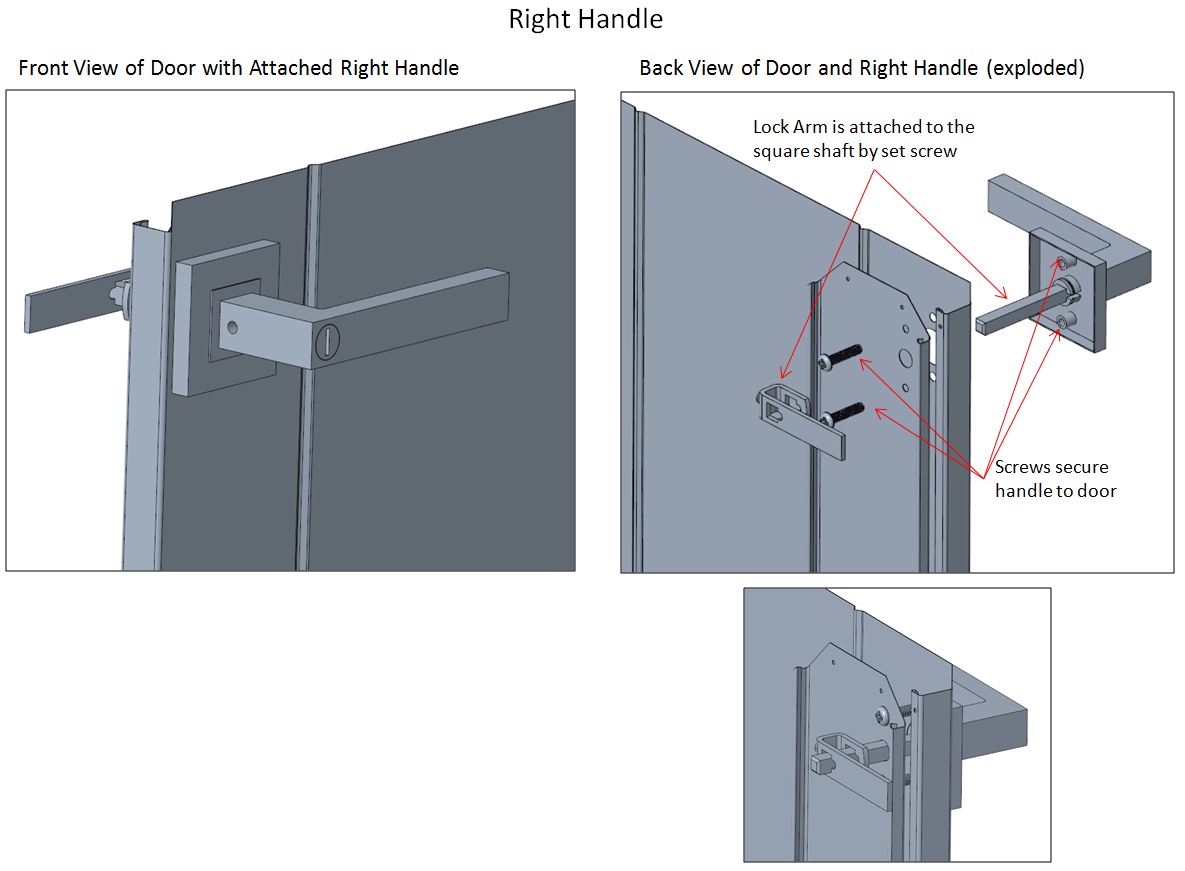 Right Handle

Front View of Door with Attached Right Handle

Back View of Door and Right Handle (exploded)

Lock Arm is attached to the square shaft by set screw

Screws secure handle to door