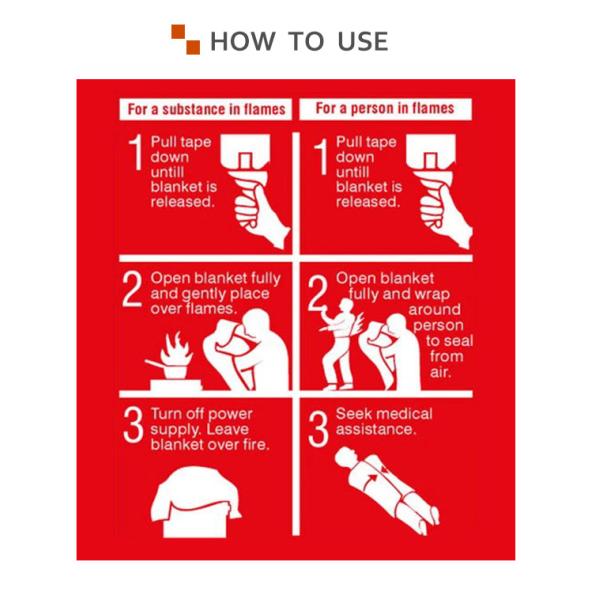 HOW TO USE

For a substance in flames

1 Pull tape down untill blanket is released.

2 Open blanket fully and gently place over flames.

3 Turn off power supply. Leave blanket over fire.

For a person in flames

1 Pull tape down untill blanket is released.

2 Open blanket fully and wrap around person to seal from air.

3 Seek medical assistance.