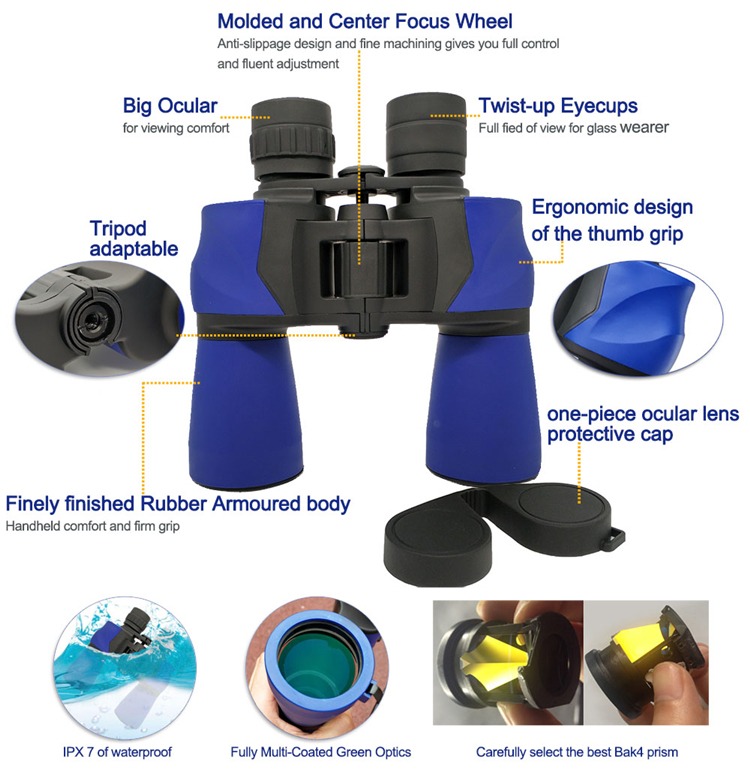 Molded and Center Focus Wheel
Anti-slippage design and fine machining gives you full control and fluent adjustment

Big Ocular
for viewing comfort

Twist-up Eyecups
Full fied of view for glass wearer

Tripod adaptable

Ergonomic design of the thumb grip

one-piece ocular lens protective cap

Finely finished Rubber Armoured body
Handheld comfort and firm grip

IPX 7 of waterproof

Fully Multi-Coated Green Optics

Carefully select the best Bak4 prism