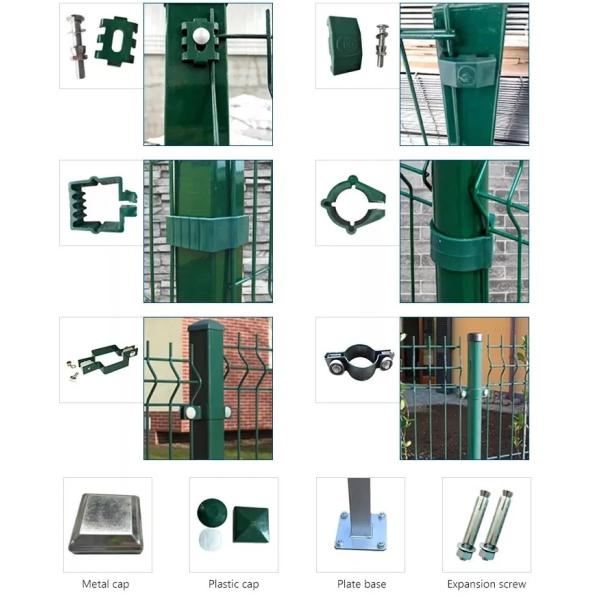 Metal cap

Plastic cap

Plate base

Expansion screw