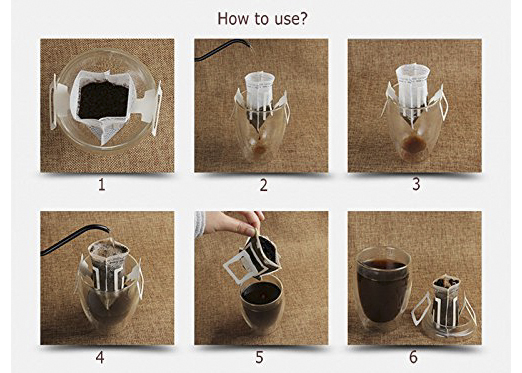 How to use?

1

2

3

4

5

6