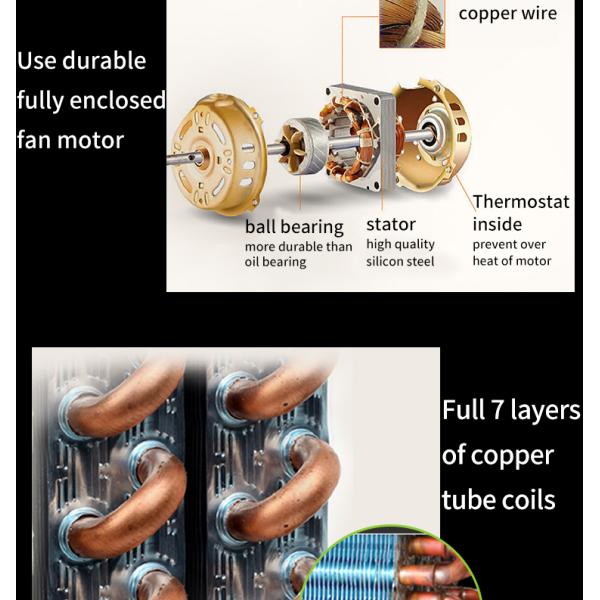 copper wire

Use durable fully enclosed fan motor

ball bearing
more durable than oil bearing

stator
high quality silicon steel

Thermostat inside
prevent over heat of motor

Full 7 layers of copper tube coils