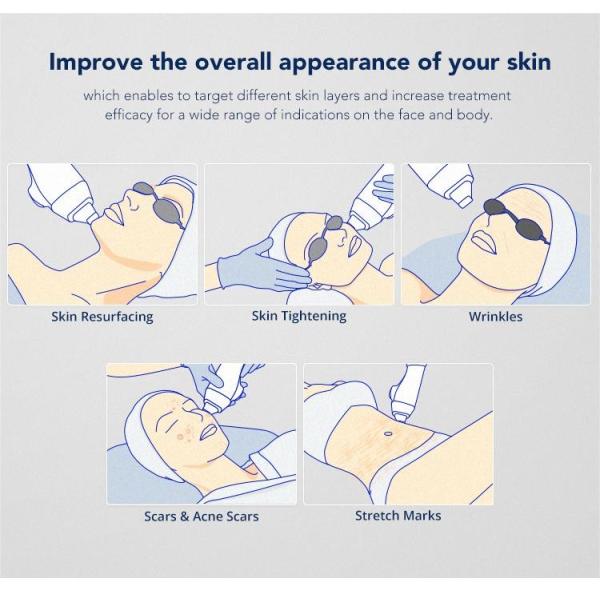 Improve the overall appearance of your skin

which enables to target different skin layers and increase treatment efficacy for a wide range of indications on the face and body.

Skin Resurfacing

Skin Tightening

Wrinkles

Scars & Acne Scars

Stretch Marks