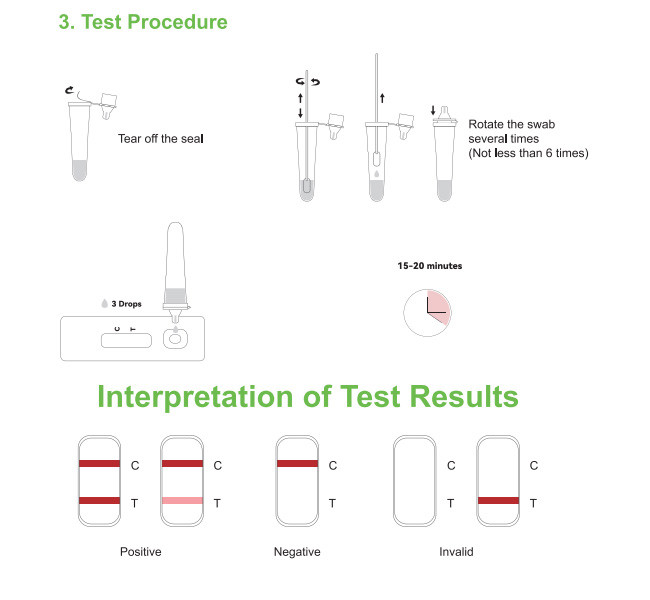 3. Test Procedure

Tear off the seal

Rotate the swab several times (Not less than 6 times)

3 Drops

C T

15-20 minutes

Interpretation of Test Results

C
T

C
T

C
T

C
T

C
T

Positive

Negative

Invalid