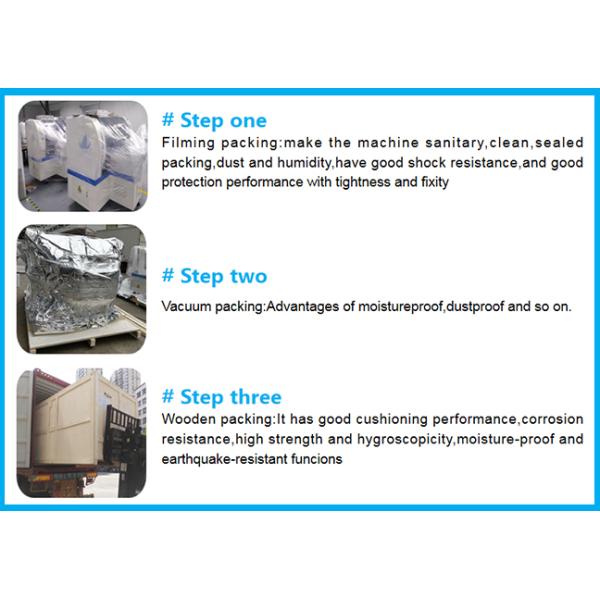 # Step one
Filming packing:make the machine sanitary,clean,sealed packing,dust and humidity,have good shock resistance,and good protection performance with tightness and fixity

# Step two
Vacuum packing:Advantages of moistureproof,dustproof and so on.

# Step three
Wooden packing:It has good cushioning performance,corrosion resistance,high strength and hygroscopicity,moisture-proof and earthquake-resistant funcions