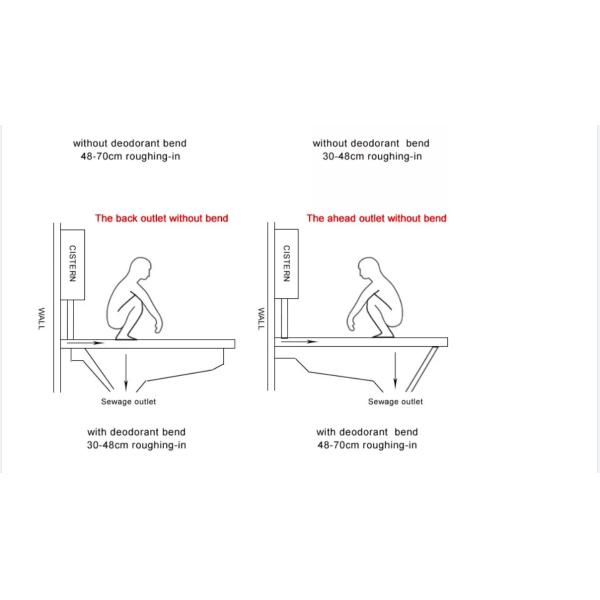 without deodorant bend
48-70cm roughing-in

The back outlet without bend

CISTERN

WALL

Sewage outlet

with deodorant bend
30-48cm roughing-in

without deodorant bend
30-48cm roughing-in

The ahead outlet without bend

CISTERN

WALL

Sewage outlet

with deodorant bend
48-70cm roughing-in