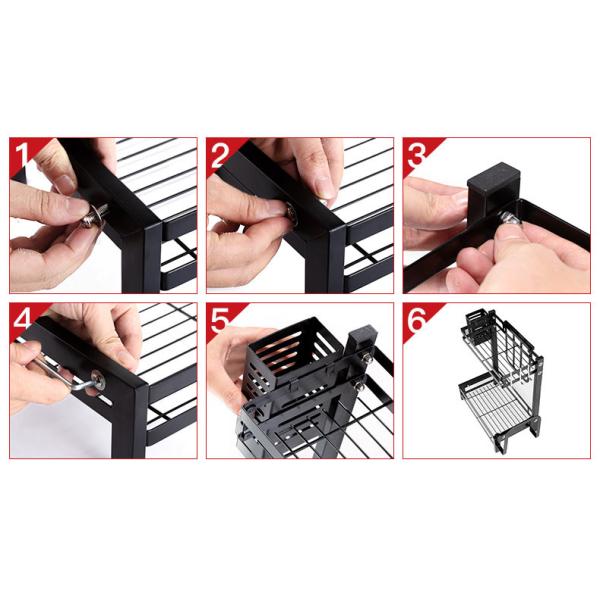 1
2
3
4
5
6