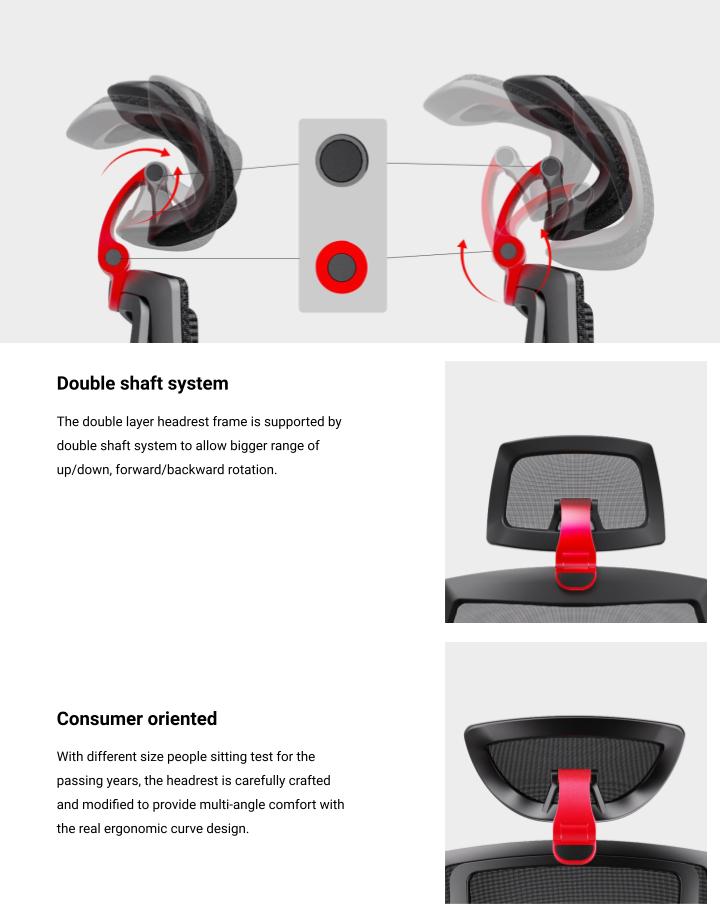 Double shaft system

The double layer headrest frame is supported by double shaft system to allow bigger range of up/down, forward/backward rotation.

Consumer oriented

With different size people sitting test for the passing years, the headrest is carefully crafted and modified to provide multi-angle comfort with the real ergonomic curve design.